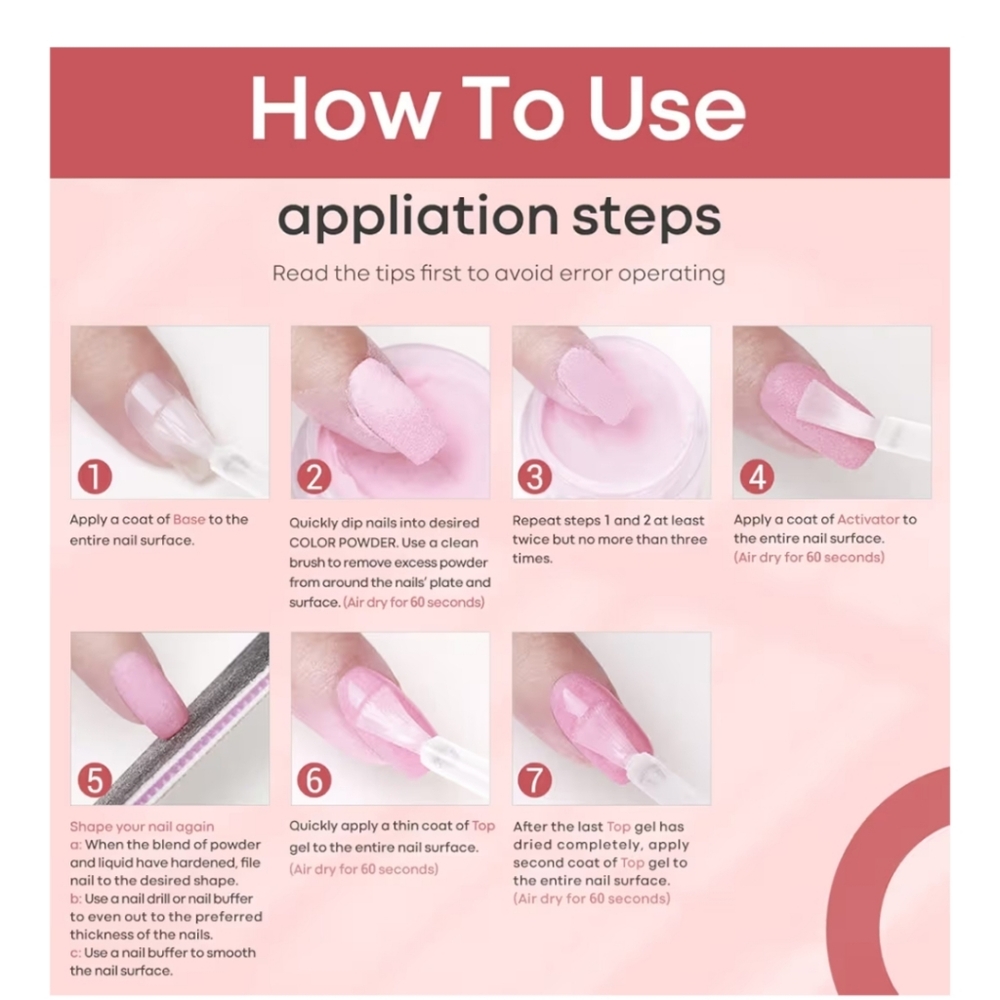 How To Use

appliation steps

Read the tips first to avoid error operating

1

Apply a coat of Base to the entire nail surface.

2

Quickly dip nails into desired COLOR POWDER. Use a clean brush to remove excess powder from around the nails' plate and surface. (Air dry for 60 seconds)

3

Repeat steps 1 and 2 at least twice but no more than three times.

4

Apply a coat of Activator to the entire nail surface. (Air dry for 60 seconds)

5

Shape your nail again
a: When the blend of powder and liquid have hardened, file nail to the desired shape.
b: Use a nail drill or nail buffer to even out to the preferred thickness of the nails.
c: Use a nail buffer to smooth the nail surface.

6

Quickly apply a thin coat of Top gel to the entire nail surface. (Air dry for 60 seconds)

7

After the last Top gel has dried completely, apply second coat of Top gel to the entire nail surface. (Air dry for 60 seconds)